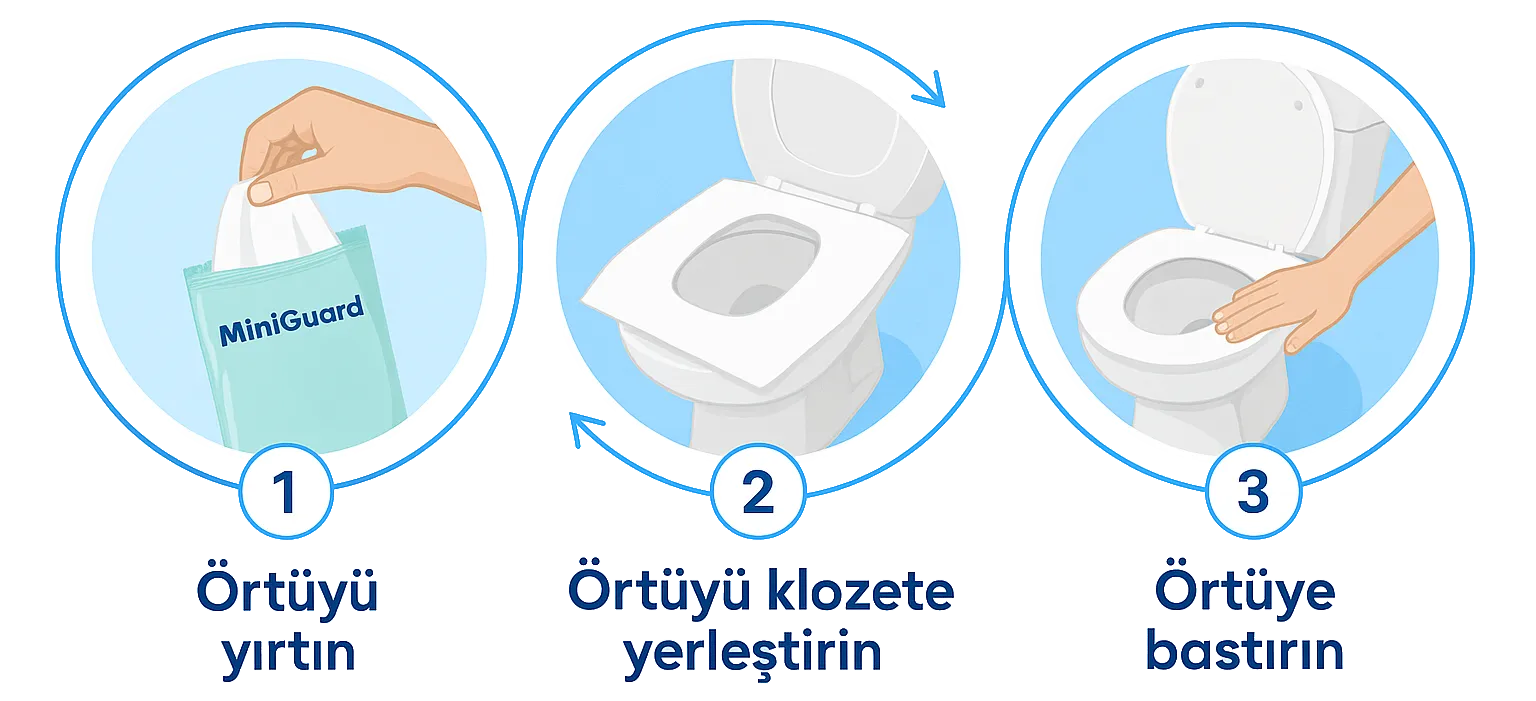 MiniGuard

1

Örtüyü yırtın

2

Örtüyü klozete yerleştirin

3

Örtüye bastırın